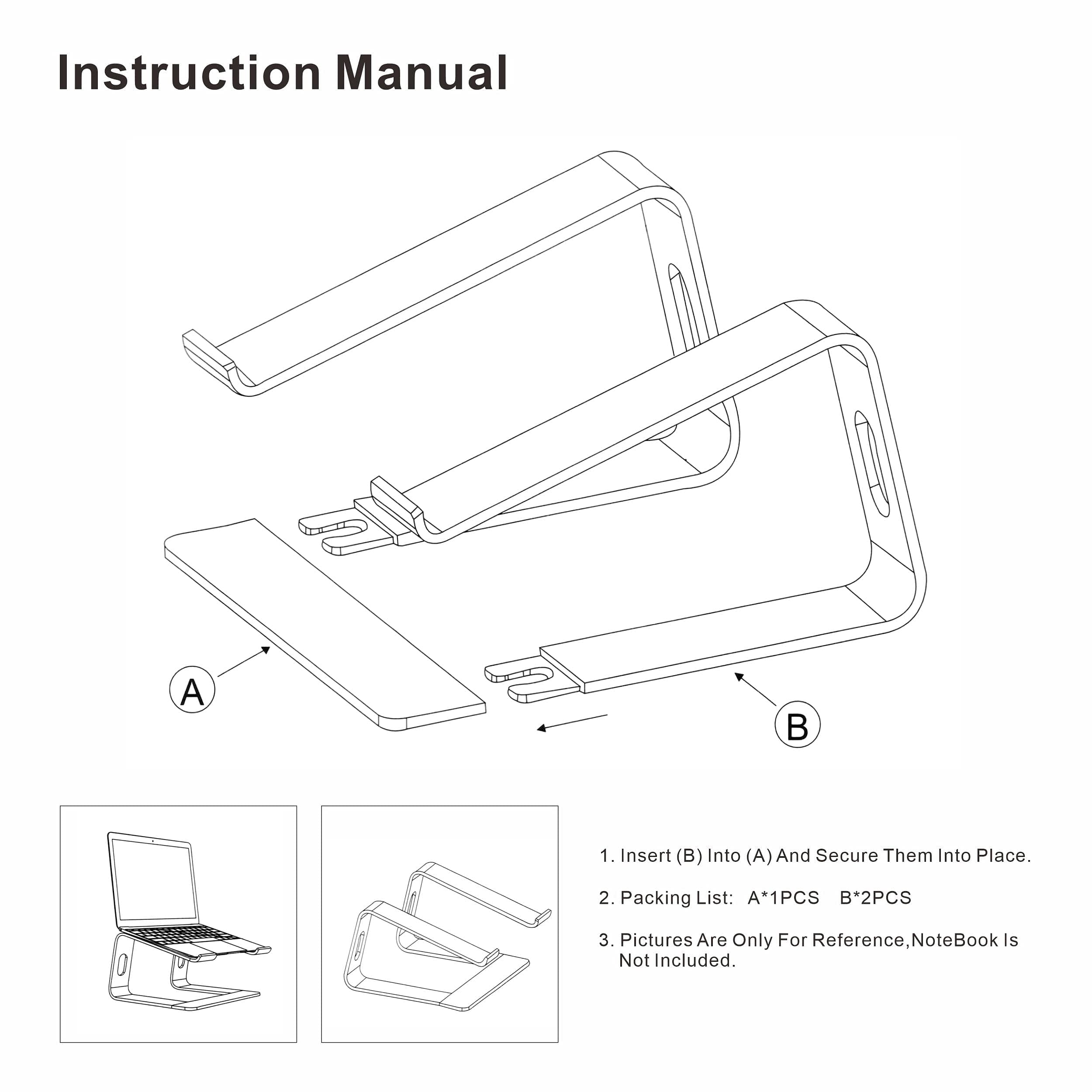 Instruction Manual

A

B

1. Insert (B) Into (A) And Secure Them Into Place.

2. Packing List: A*1PCS B*2PCS

3. Pictures Are Only For Reference,NoteBook Is Not Included.